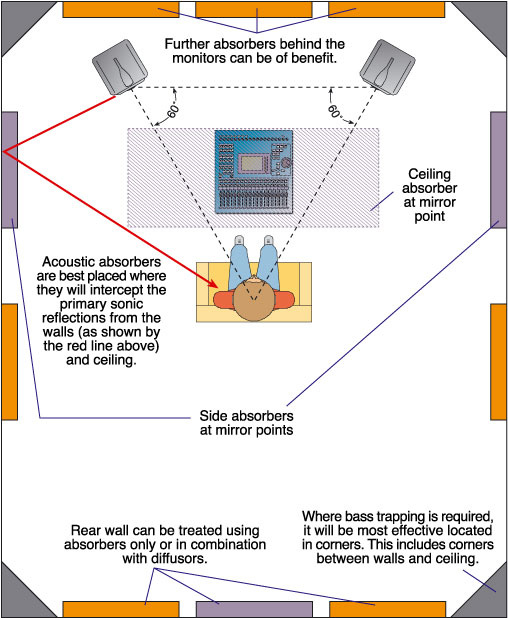 Further absorbers behind the monitors can be of benefit.

60°

60°

Ceiling absorber at mirror point

Acoustic absorbers are best placed where they will intercept the primary sonic reflections from the walls (as shown by the red line above) and ceiling.

Side absorbers at mirror points

Rear wall can be treated using absorbers only or in combination with diffusors.

Where bass trapping is required, it will be most effective located in corners. This includes corners between walls and ceiling.