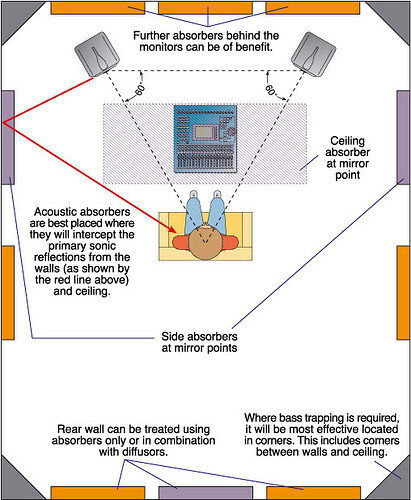 Further absorbers behind the monitors can be of benefit.

60°

60°

Ceiling absorber at mirror point

Acoustic absorbers are best placed where they will intercept the primary sonic reflections from the walls (as shown by the red line above) and ceiling.

Side absorbers at mirror points

Rear wall can be treated using absorbers only or in combination with diffusors.

Where bass trapping is required, it will be most effective located in corners. This includes corners between walls and ceiling.